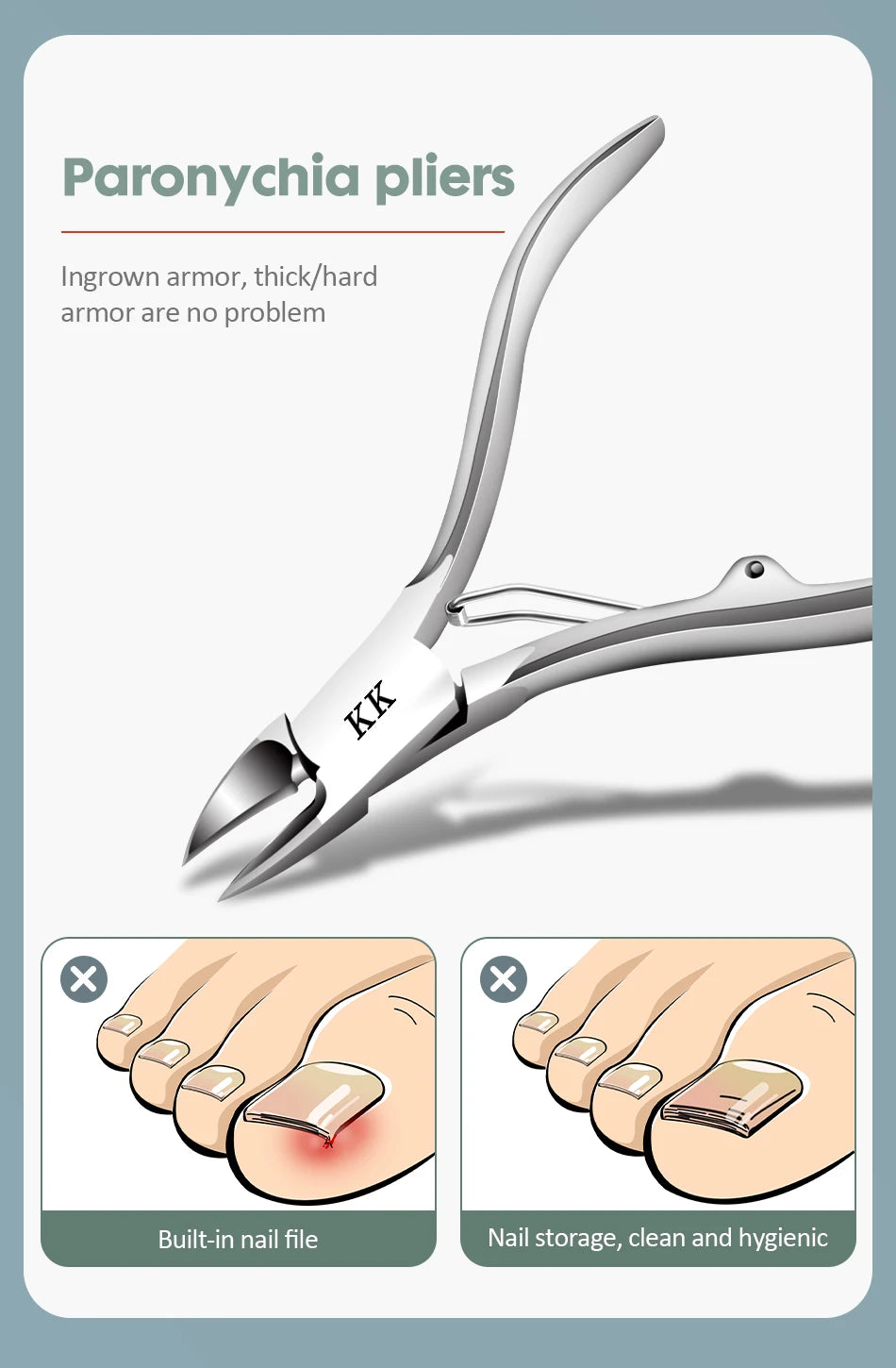 Paronychia pliers

Ingrown armor, thick/hard armor are no problem

KK

Built-in nail file

Nail storage, clean and hygienic